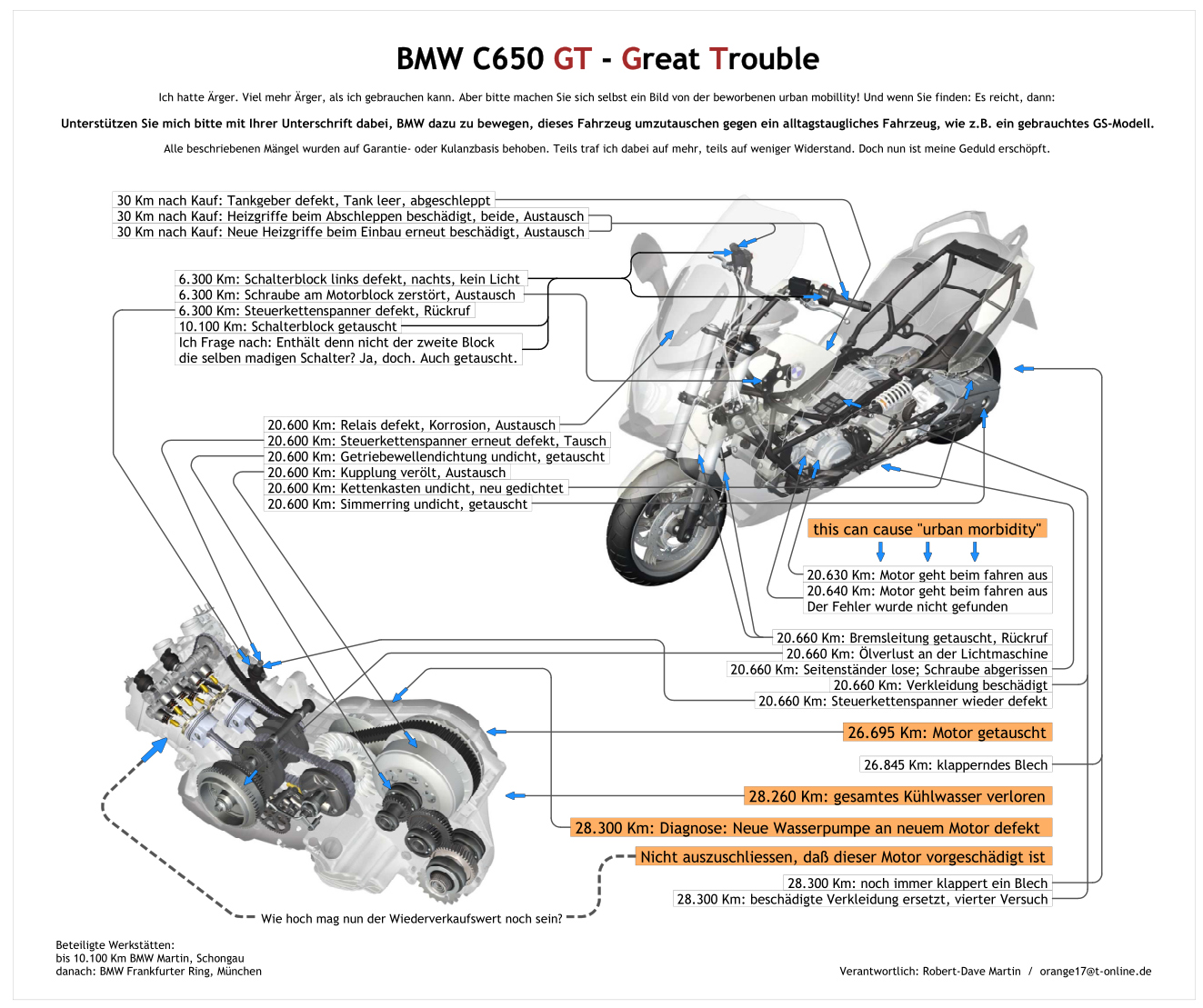 BMW C650 GT - Great Trouble

Ich hatte Ärger. Viel mehr Ärger, als ich gebrauchen kann. Aber bitte machen Sie sich selbst ein Bild von der beworbenen urban mobillity! Und wenn Sie finden: Es reicht, dann:

Unterstützen Sie mich bitte mit Ihrer Unterschrift dabei, BMW dazu zu bewegen, dieses Fahrzeug umzutauschen gegen ein alltagstaugliches Fahrzeug, wie z.B. ein gebrauchtes GS-Modell.

Alle beschriebenen Mängel wurden auf Garantie- oder Kulanzbasis behoben. Teils traf ich dabei auf mehr, teils auf weniger Widerstand. Doch nun ist meine Geduld erschöpft.

30 Km nach Kauf: Tankgeber defekt, Tank leer, abgeschleppt
30 Km nach Kauf: Heizgriffe beim Abschleppen beschädigt, beide, Austausch
30 Km nach Kauf: Neue Heizgriffe beim Einbau erneut beschädigt, Austausch

6.300 Km: Schalterblock links defekt, nachts, kein Licht
6.300 Km: Schraube am Motorblock zerstört, Austausch
6.300 Km: Steuerkettenspanner defekt, Rückruf
10.100 Km: Schalterblock getauscht
Ich Frage nach: Enthält denn nicht der zweite Block die selben madigen Schalter? Ja, doch. Auch getauscht.

20.600 Km: Relais defekt, Korrosion, Austausch
20.600 Km: Steuerkettenspanner erneut defekt, Tausch
20.600 Km: Getriebewellendichtung undicht, getauscht
20.600 Km: Kupplung verölt, Austausch
20.600 Km: Kettenkasten undicht, neu gedichtet
20.600 Km: Simmerring undicht, getauscht

this can cause "urban morbidity"

20.630 Km: Motor geht beim fahren aus
20.640 Km: Motor geht beim fahren aus
Der Fehler wurde nicht gefunden

20.660 Km: Bremsleitung getauscht, Rückruf
20.660 Km: Ölverlust an der Lichtmaschine
20.660 Km: Seitenständer lose; Schraube abgerissen
20.660 Km: Verkleidung beschädigt
20.660 Km: Steuerkettenspanner wieder defekt

26.695 Km: Motor getauscht

26.845 Km: klapperndes Blech

28.260 Km: gesamtes Kühlwasser verloren

28.300 Km: Diagnose: Neue Wasserpumpe an neuem Motor defekt

Nicht auszuschliessen, daß dieser Motor vorgeschädigt ist

28.300 Km: noch immer klappert ein Blech
28.300 Km: beschädigte Verkleidung ersetzt, vierter Versuch

Wie hoch mag nun der Wiederverkaufswert noch sein?

Beteiligte Werkstätten:
bis 10.100 Km BMW Martin, Schongau
danach: BMW Frankfurter Ring, München

Verantwortlich: Robert-Dave Martin / orange17@t-online.de