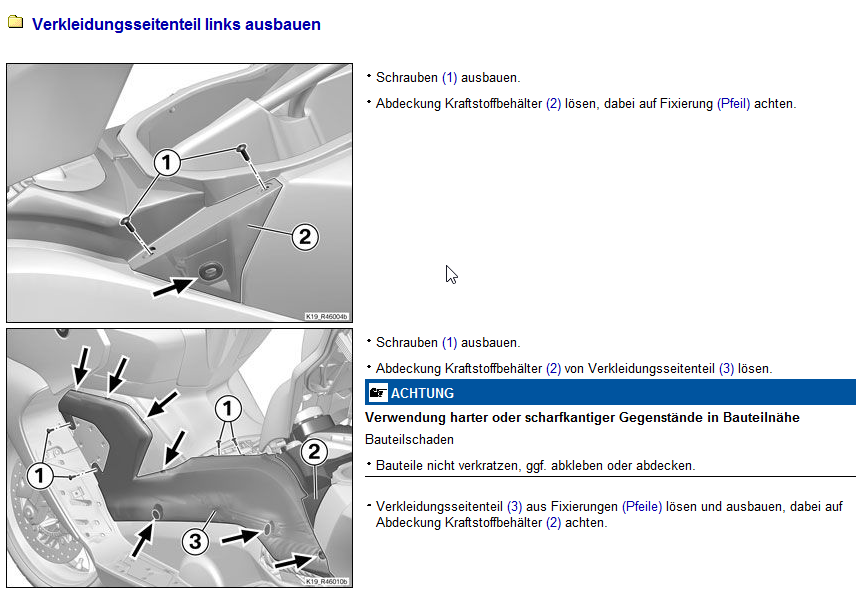 Verkleidungsseitenteil links ausbauen

1
2
K19_R46004b

• Schrauben (1) ausbauen.

• Abdeckung Kraftstoffbehälter (2) lösen, dabei auf Fixierung (Pfeil) achten.

1
1
2
3
K19_R46010b

• Schrauben (1) ausbauen.

• Abdeckung Kraftstoffbehälter (2) von Verkleidungsseitenteil (3) lösen.

ACHTUNG

Verwendung harter oder scharfkantiger Gegenstände in Bauteilnähe

Bauteilschaden

• Bauteile nicht verkratzen, ggf. abkleben oder abdecken.

• Verkleidungsseitenteil (3) aus Fixierungen (Pfeile) lösen und ausbauen, dabei auf Abdeckung Kraftstoffbehälter (2) achten.