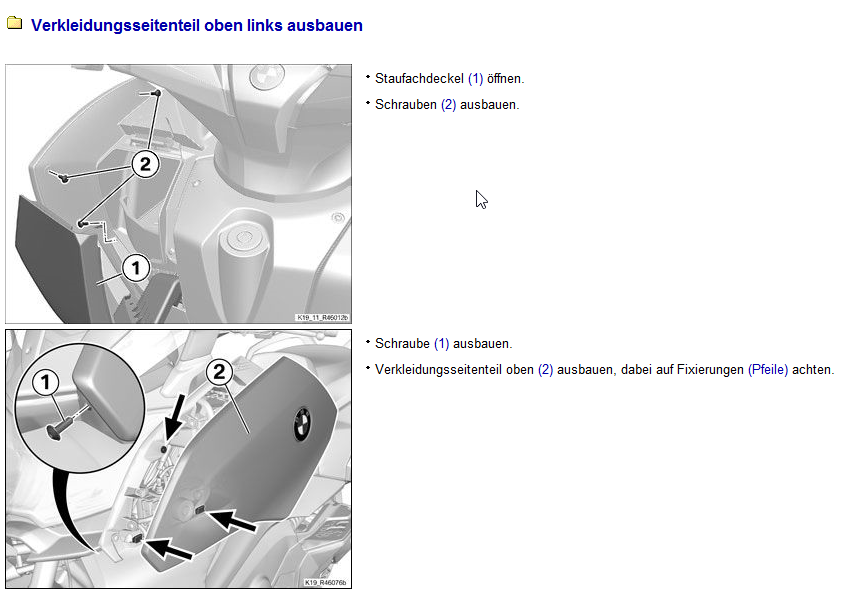 Verkleidungsseitenteil oben links ausbauen

2

1

K19_11_R46012b

• Staufachdeckel (1) öffnen.

• Schrauben (2) ausbauen.

1

2

K19_R46076b

• Schraube (1) ausbauen.

• Verkleidungsseitenteil oben (2) ausbauen, dabei auf Fixierungen (Pfeile) achten.